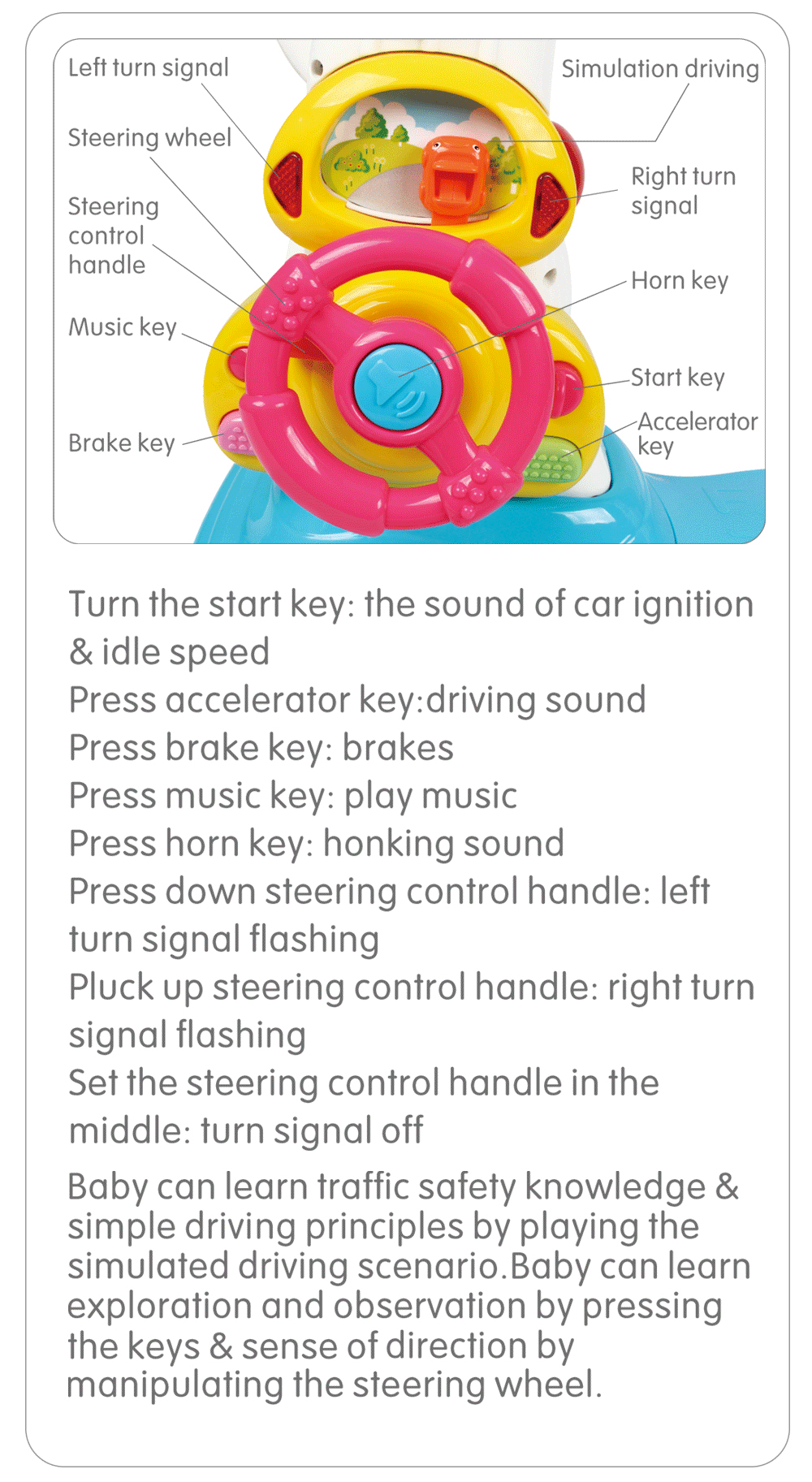 Left turn signal
Steering wheel
Steering control handle
Music key
Brake key
Simulation driving
Right turn signal
Horn key
Start key
Accelerator key

Turn the start key: the sound of car ignition & idle speed
Press accelerator key:driving sound
Press brake key: brakes
Press music key: play music
Press horn key: honking sound
Press down steering control handle: left turn signal flashing
Pluck up steering control handle: right turn signal flashing
Set the steering control handle in the middle: turn signal off

Baby can learn traffic safety knowledge & simple driving principles by playing the simulated driving scenario.Baby can learn exploration and observation by pressing the keys & sense of direction by manipulating the steering wheel.