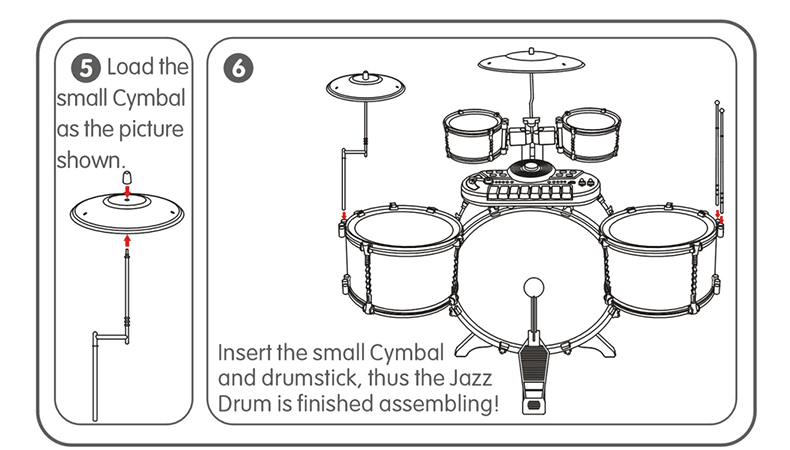 5 Load the small Cymbal as the picture shown.

6

Insert the small Cymbal and drumstick, thus the Jazz Drum is finished assembling!