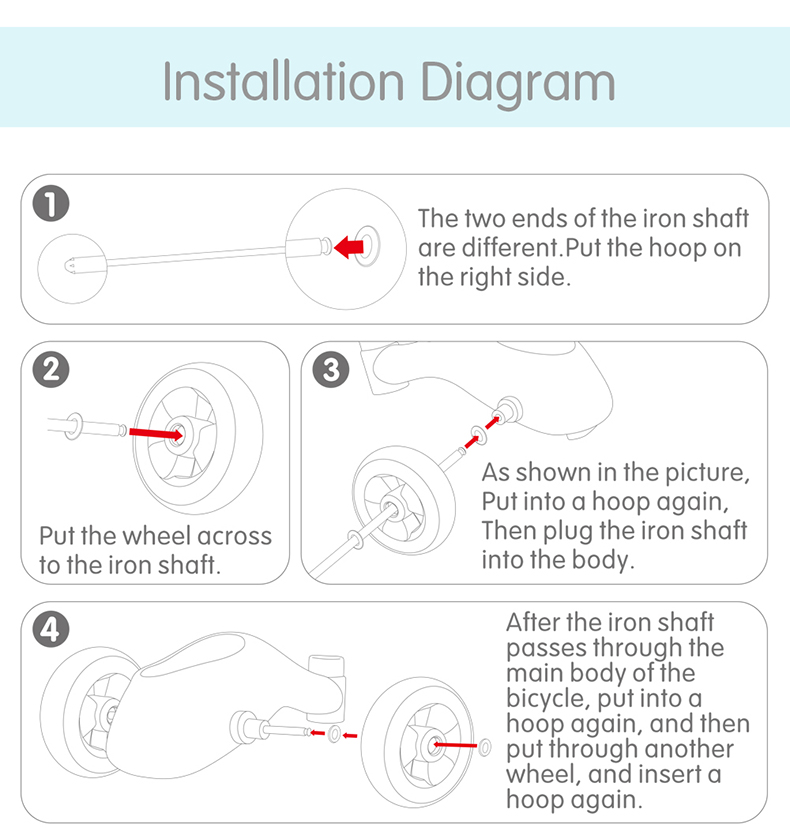 Installation Diagram

1

The two ends of the iron shaft are different.Put the hoop on the right side.

2

Put the wheel across to the iron shaft.

3

As shown in the picture, Put into a hoop again, Then plug the iron shaft into the body.

4

After the iron shaft passes through the main body of the bicycle, put into a hoop again, and then put through another wheel, and insert a hoop again.