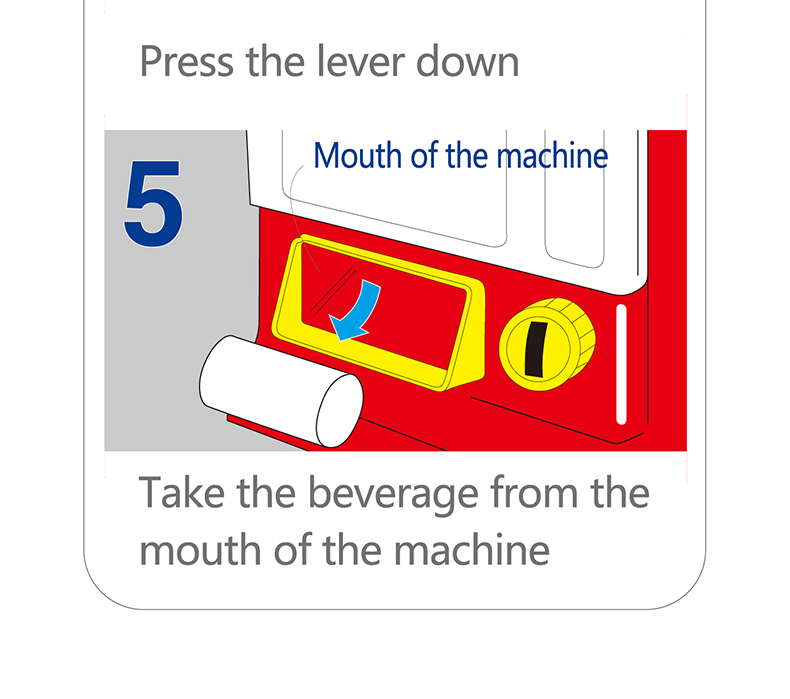 Press the lever down

5

Mouth of the machine

Take the beverage from the mouth of the machine